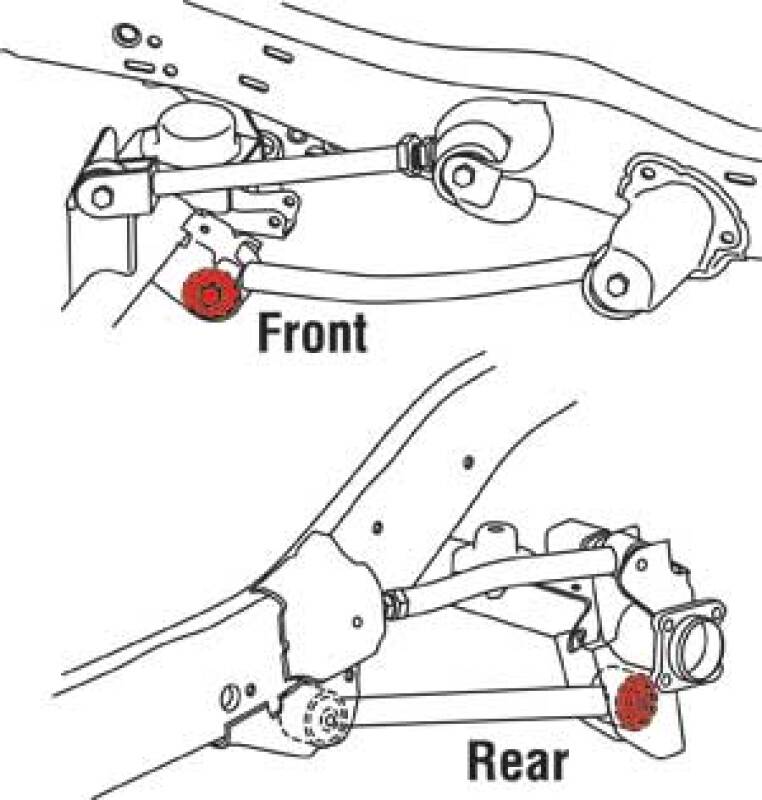 Front

Rear