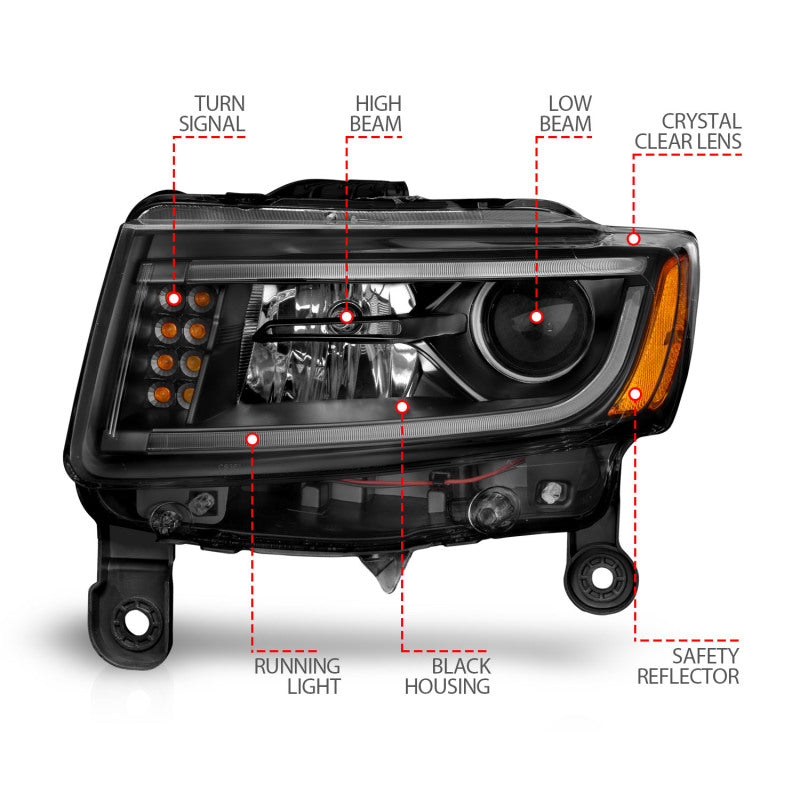 TURN SIGNAL

HIGH BEAM

LOW BEAM

CRYSTAL CLEAR LENS

RUNNING LIGHT

BLACK HOUSING

SAFETY REFLECTOR