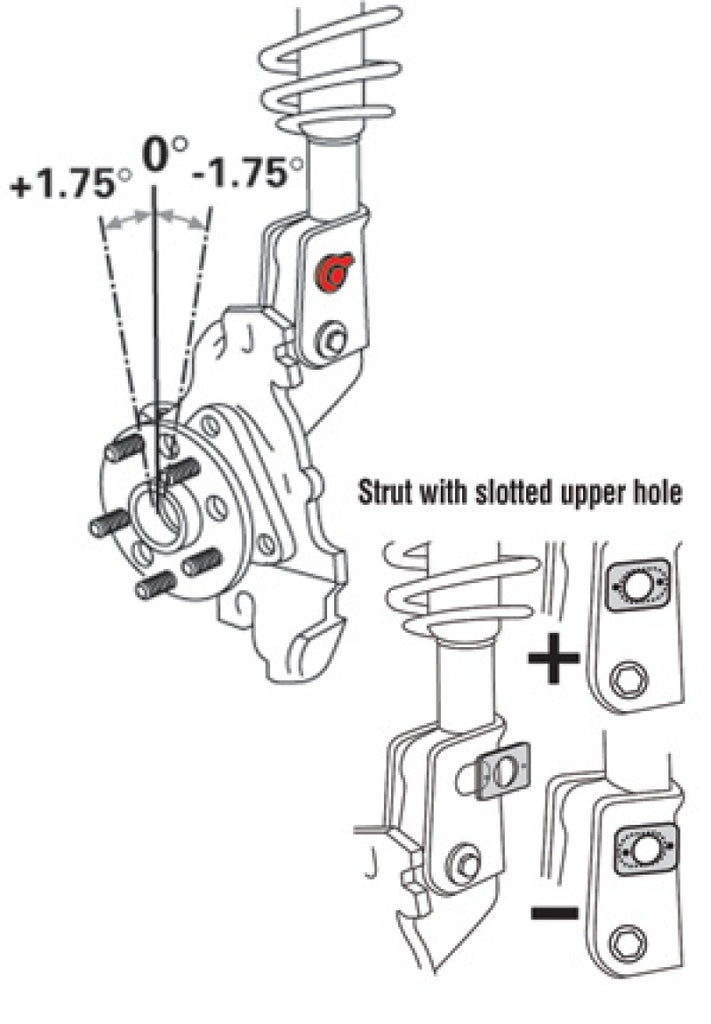 +1.75° 0° -1.75°

Strut with slotted upper hole

+

−